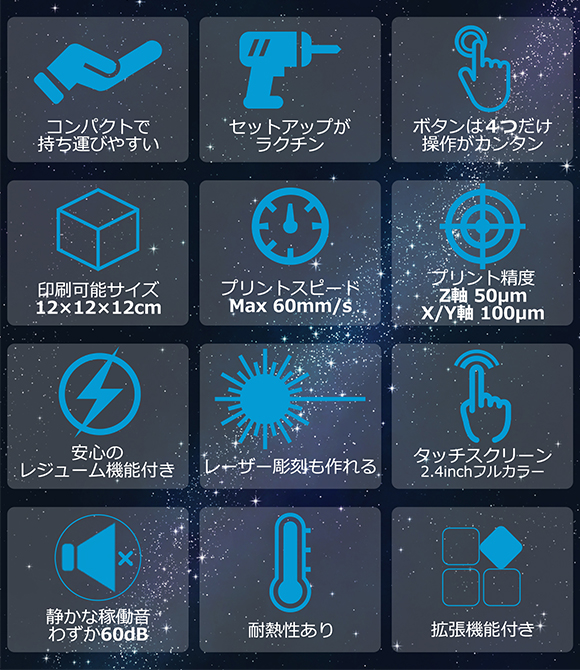 コンパクトで
持ち運びやすい

セットアップが
ラクチン

ボタンは4つだけ
操作がカンタン

印刷可能サイズ
12×12×12cm

プリントスピード
Max 60mm/s

プリント精度
Z軸 50μm
X/Y軸 100μm

安心の
レジューム機能付き

レーザー彫刻も作れる

タッチスクリーン
2.4inchフルカラー

静かな稼働音
わずか60dB

耐熱性あり

拡張機能付き